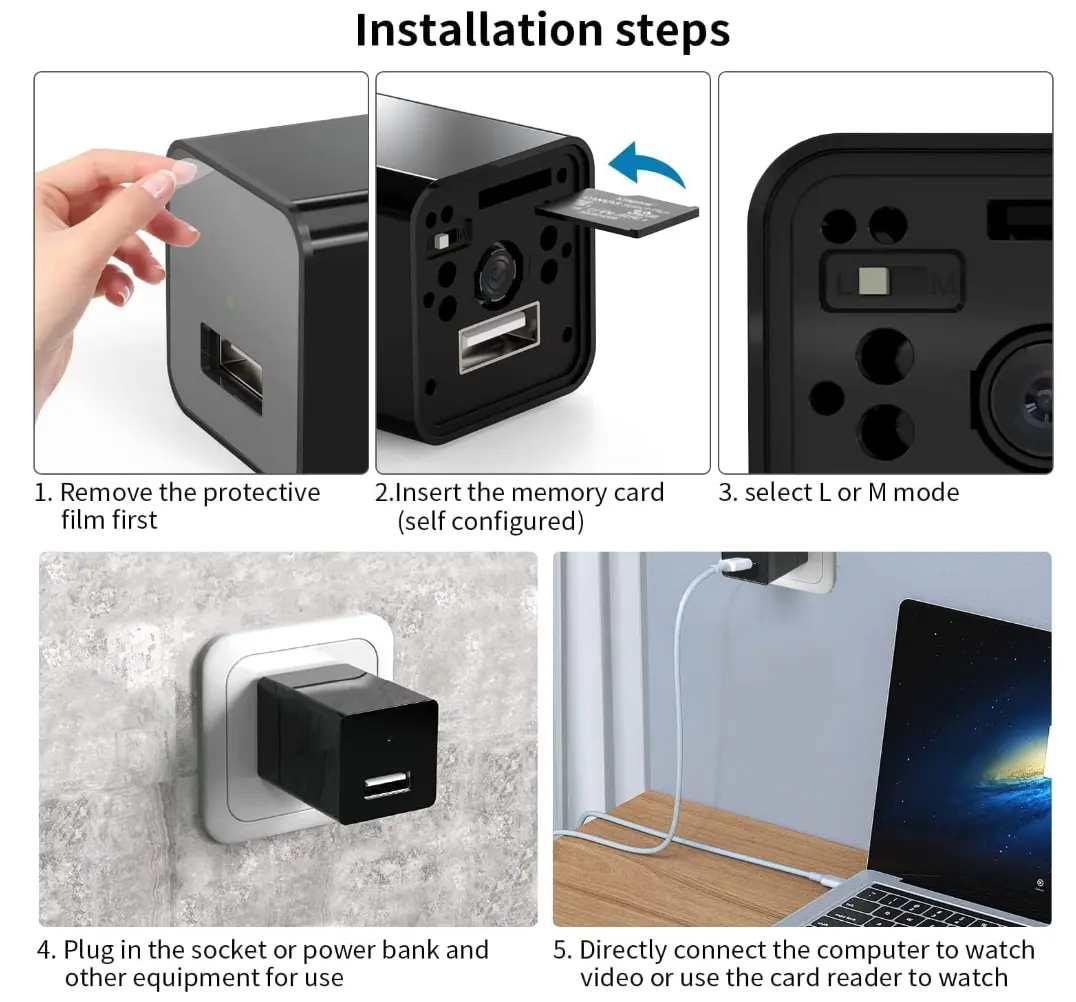 Installation steps

1. Remove the protective film first

2.Insert the memory card (self configured)

L M

3. select L or M mode

4. Plug in the socket or power bank and other equipment for use

5. Directly connect the computer to watch video or use the card reader to watch